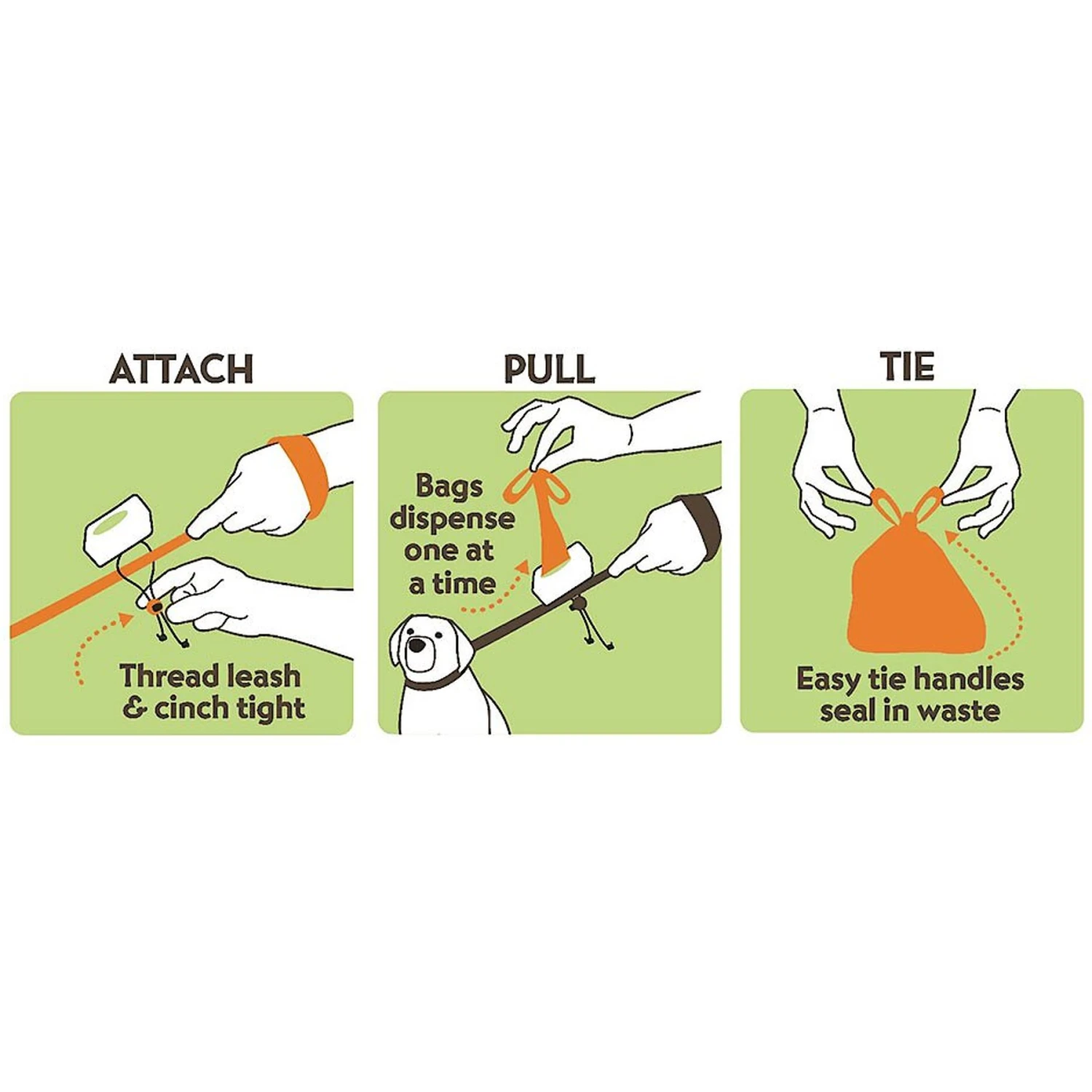 ATTACH

Thread leash & cinch tight

PULL

Bags dispense one at a time

TIE

Easy tie handles seal in waste