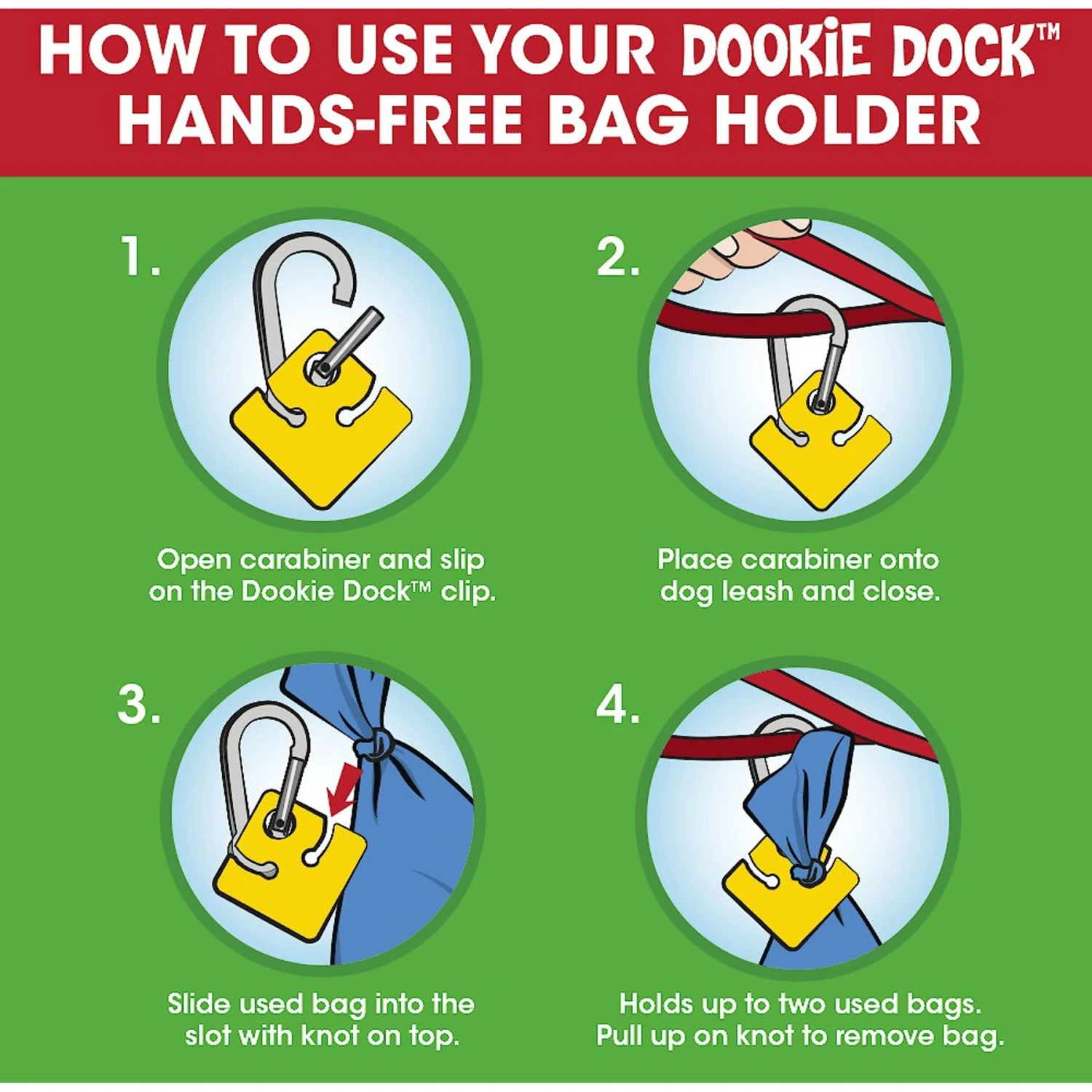 HOW TO USE YOUR DOOKiE DOCK™
HANDS-FREE BAG HOLDER

1.

Open carabiner and slip on the Dookie Dock™ clip.

2.

Place carabiner onto dog leash and close.

3.

Slide used bag into the slot with knot on top.

4.

Holds up to two used bags. Pull up on knot to remove bag.