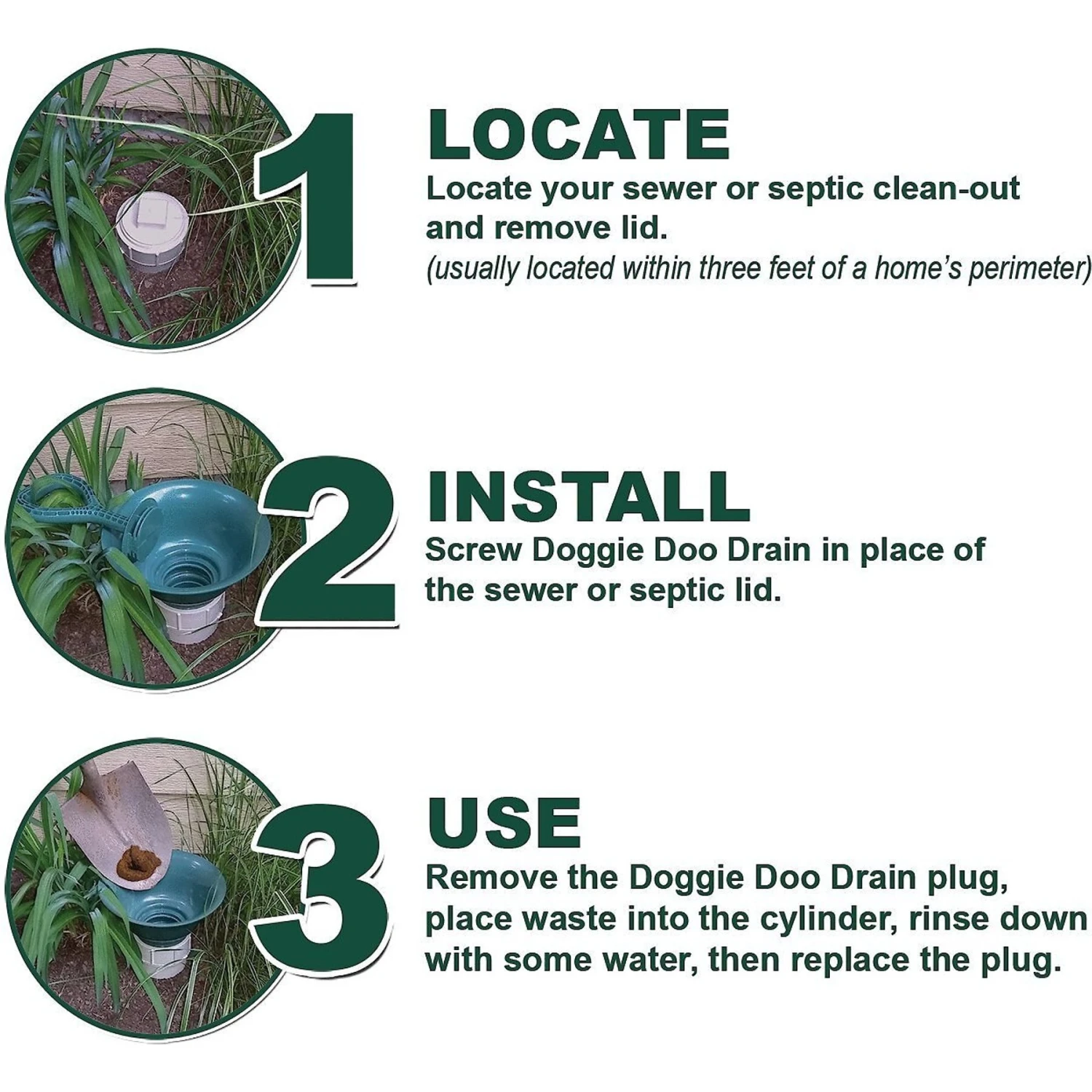 1
LOCATE
Locate your sewer or septic clean-out and remove lid.
(usually located within three feet of a home's perimeter)

2
INSTALL
Screw Doggie Doo Drain in place of the sewer or septic lid.

3
USE
Remove the Doggie Doo Drain plug, place waste into the cylinder, rinse down with some water, then replace the plug.