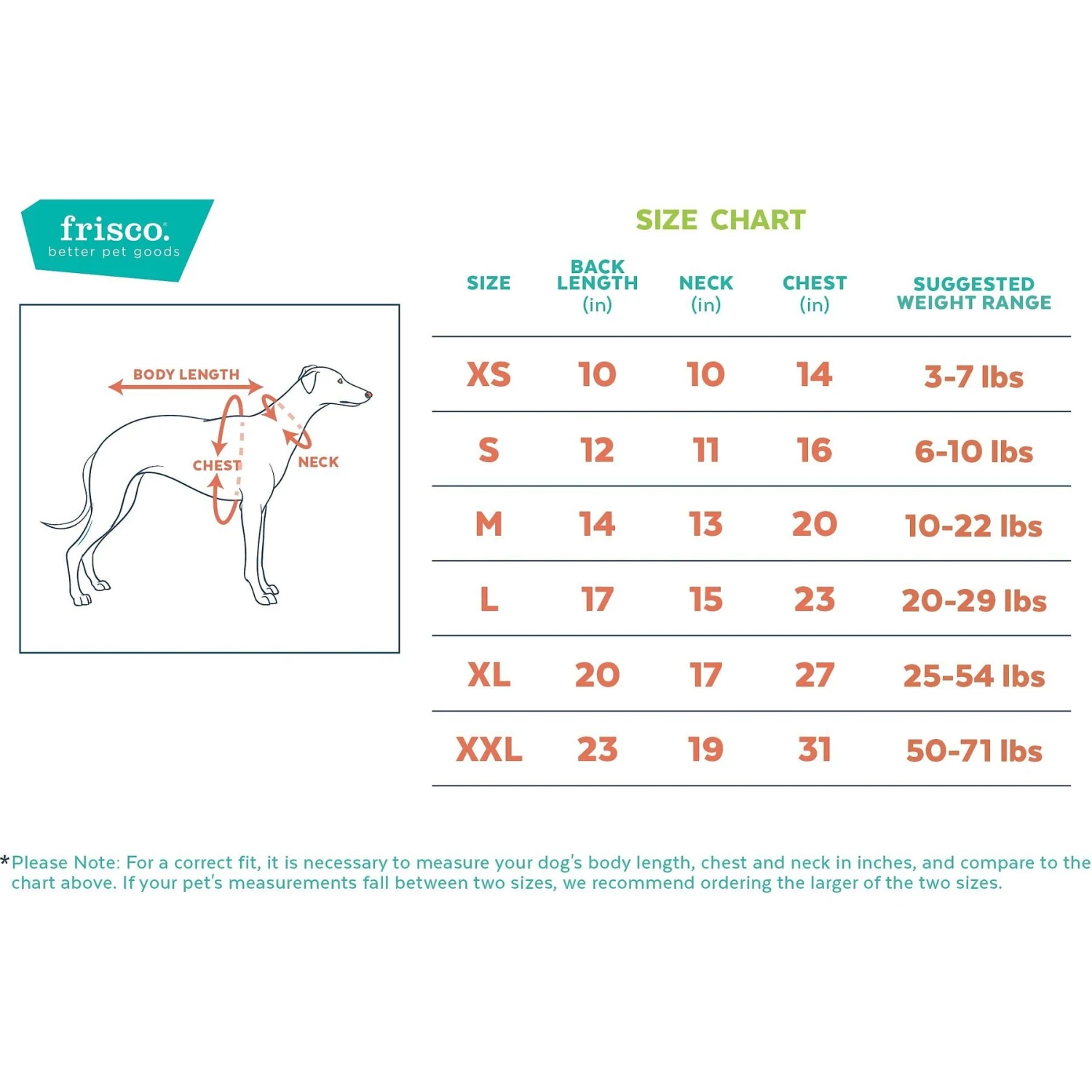 frisco.
better pet goods

BODY LENGTH
CHEST
NECK

SIZE CHART

| SIZE | BACK LENGTH (in) | NECK (in) | CHEST (in) | SUGGESTED WEIGHT RANGE |
|---|---|---|---|---|
| XS | 10 | 10 | 14 | 3-7 lbs |
| S | 12 | 11 | 16 | 6-10 lbs |
| M | 14 | 13 | 20 | 10-22 lbs |
| L | 17 | 15 | 23 | 20-29 lbs |
| XL | 20 | 17 | 27 | 25-54 lbs |
| XXL | 23 | 19 | 31 | 50-71 lbs |

*Please Note: For a correct fit, it is necessary to measure your dog's body length, chest and neck in inches, and compare to the chart above. If your pet's measurements fall between two sizes, we recommend ordering the larger of the two sizes.