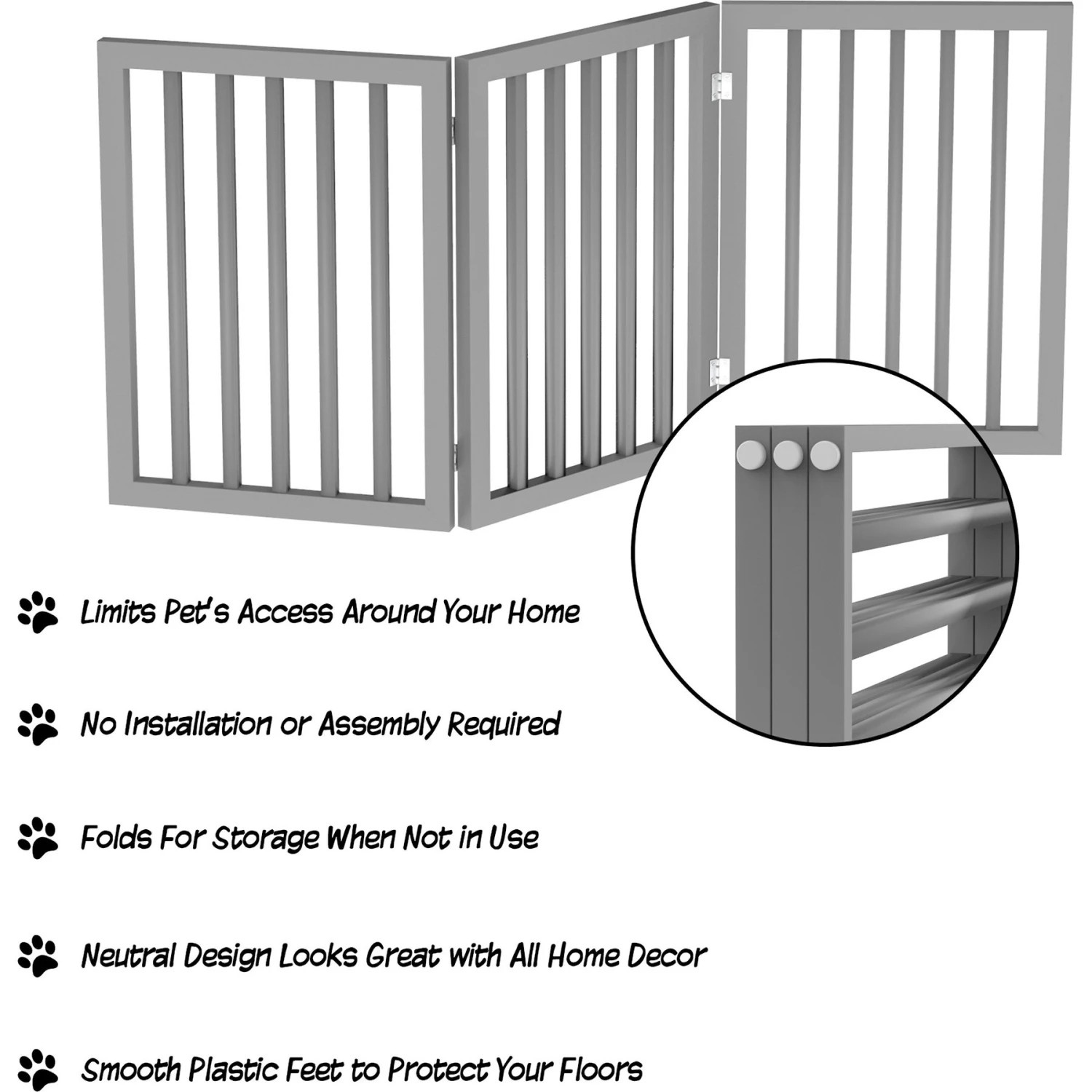 Limits Pet's Access Around Your Home

No Installation or Assembly Required

Folds For Storage When Not in Use

Neutral Design Looks Great with All Home Decor

Smooth Plastic Feet to Protect Your Floors