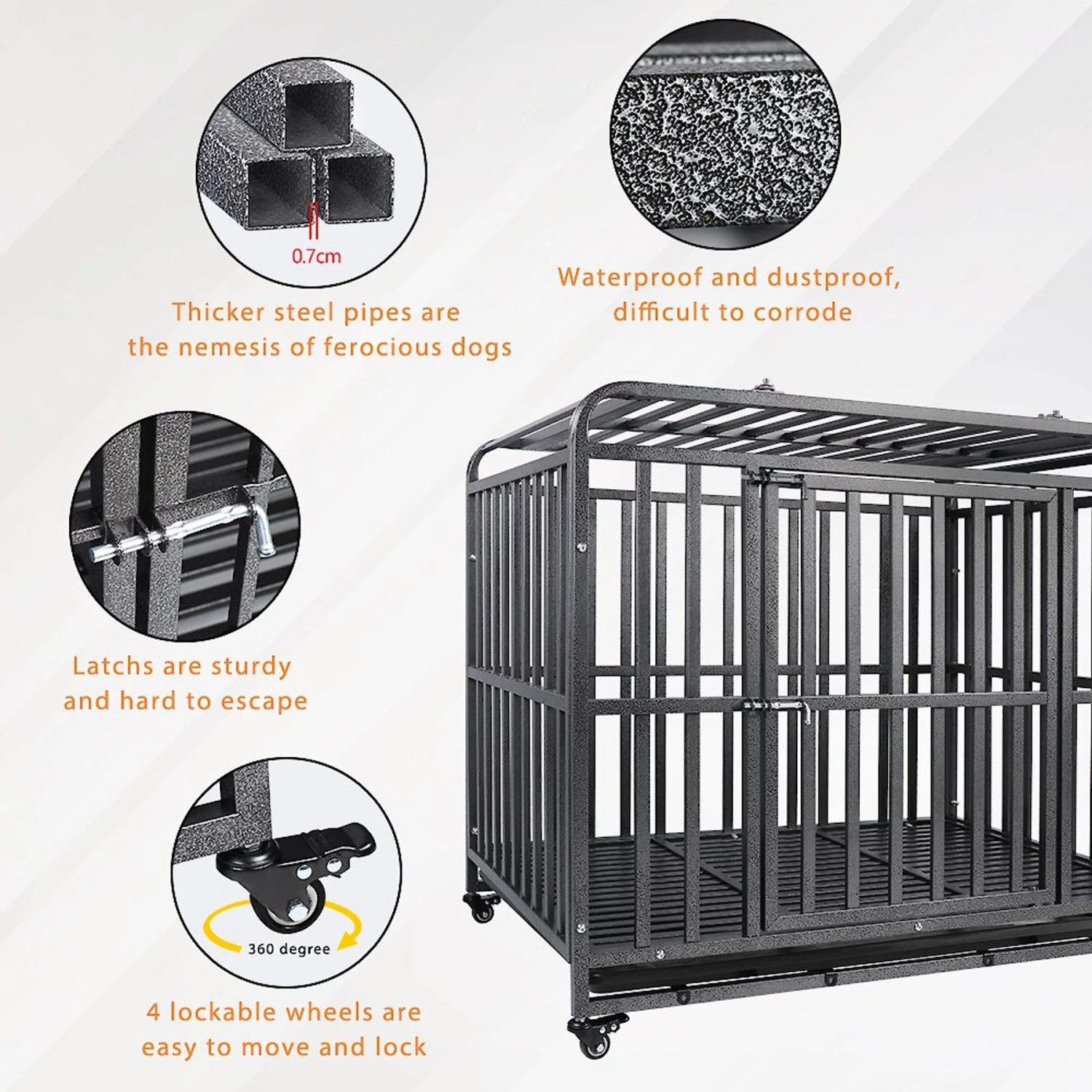 0.7cm

Thicker steel pipes are the nemesis of ferocious dogs

Waterproof and dustproof, difficult to corrode

Latchs are sturdy and hard to escape

360 degree

4 lockable wheels are easy to move and lock