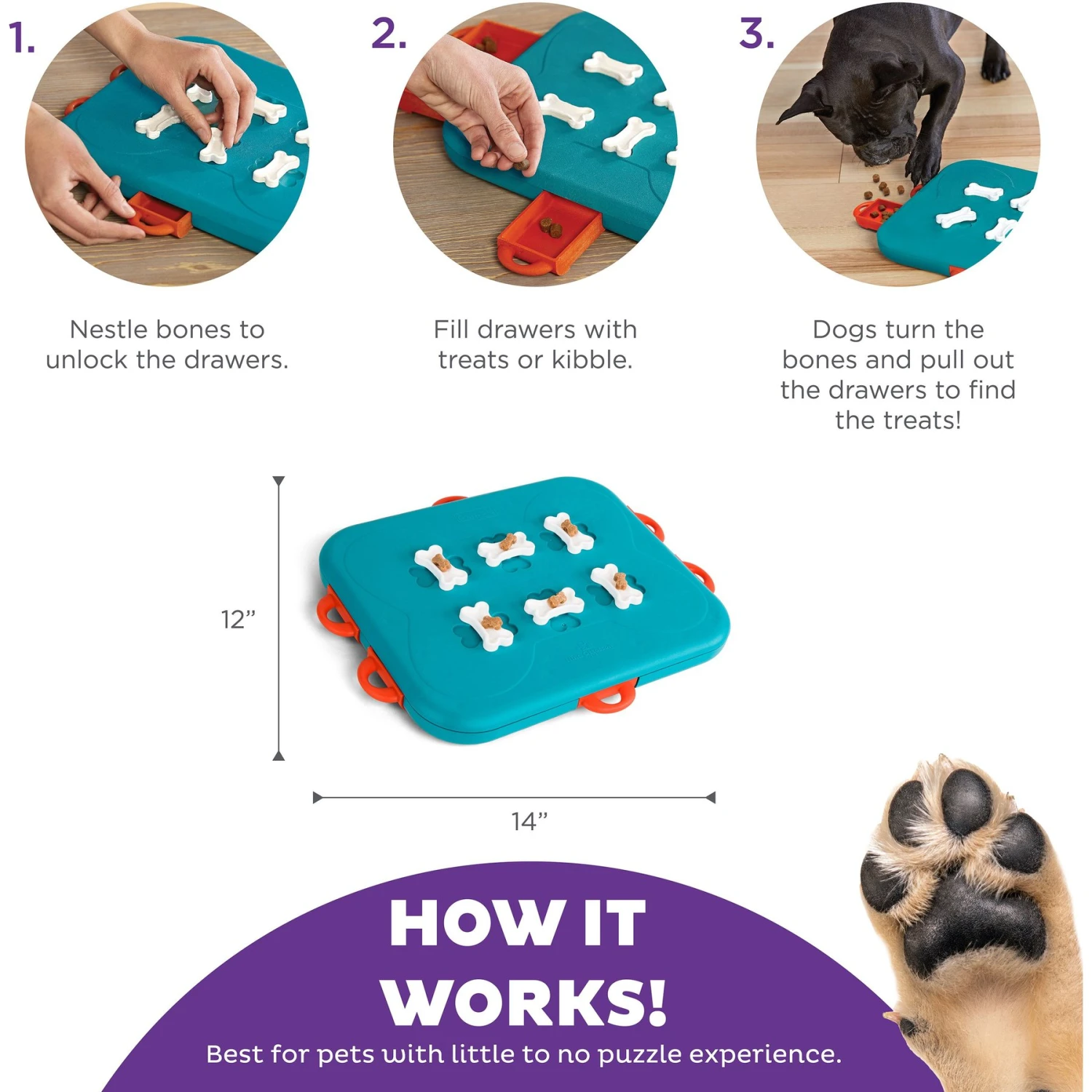 1.

Nestle bones to unlock the drawers.

2.

Fill drawers with treats or kibble.

3.

Dogs turn the bones and pull out the drawers to find the treats!

12”

14”

HOW IT WORKS!

Best for pets with little to no puzzle experience.