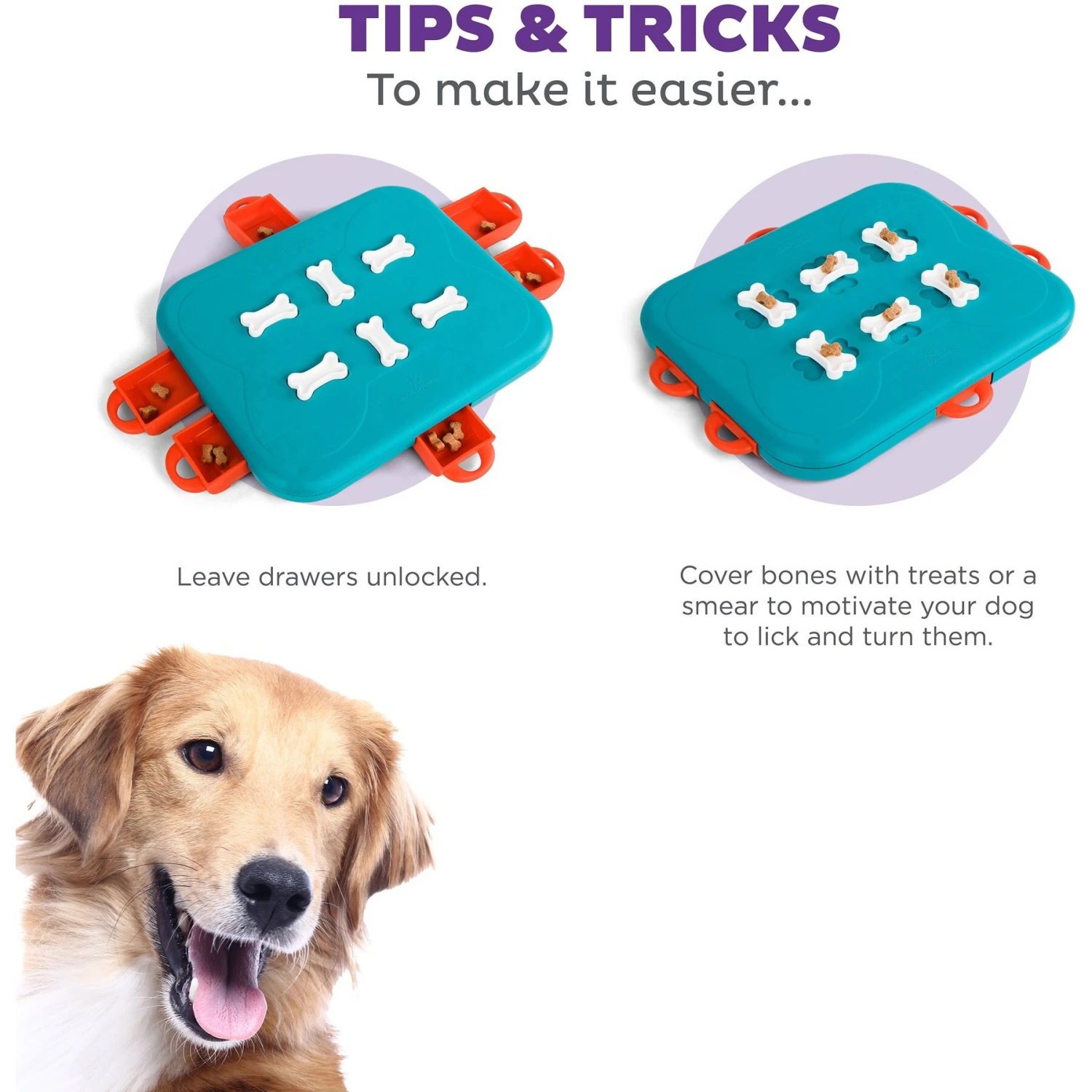 TIPS & TRICKS
To make it easier...

Leave drawers unlocked.

Cover bones with treats or a smear to motivate your dog to lick and turn them.